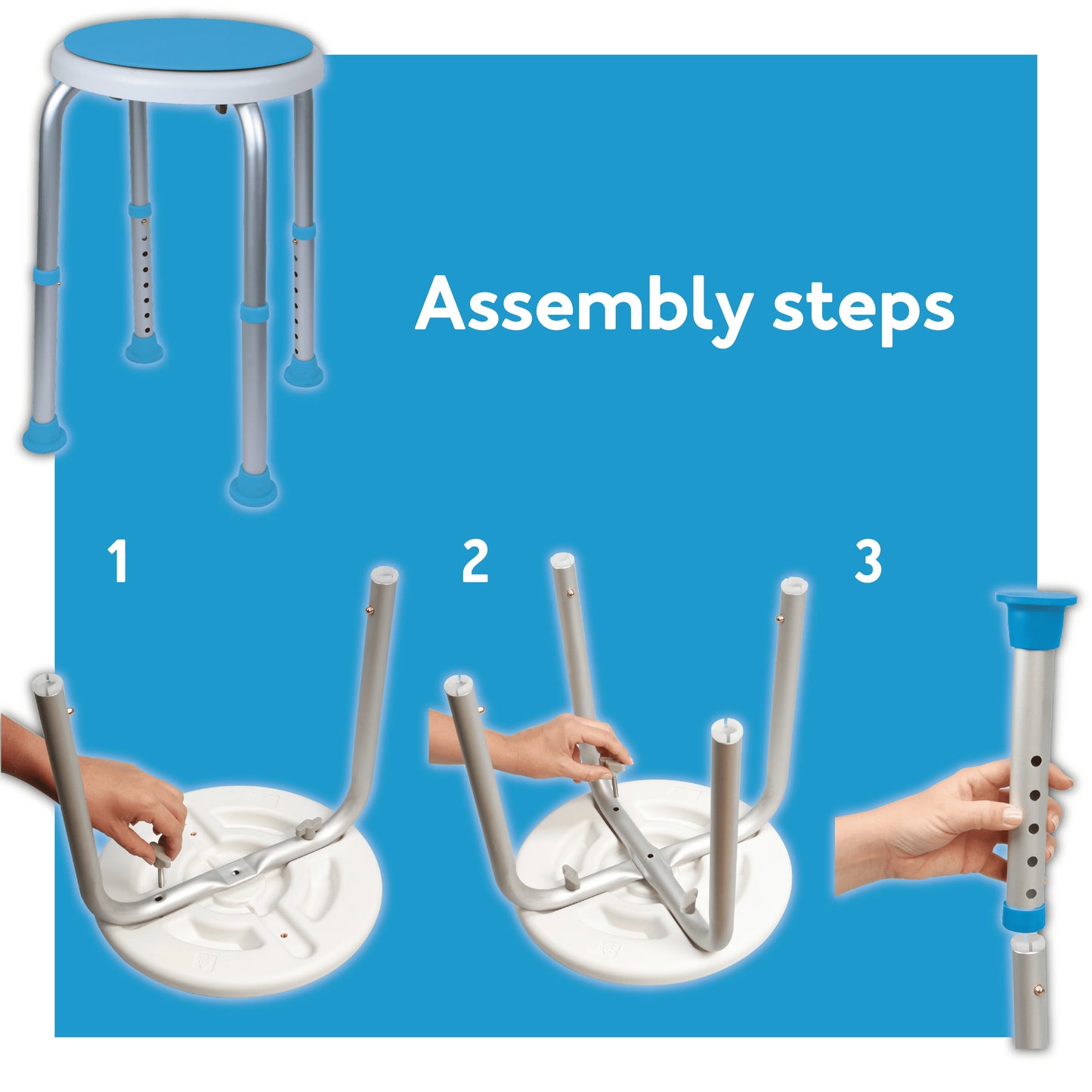 Assembly steps

1

2

3